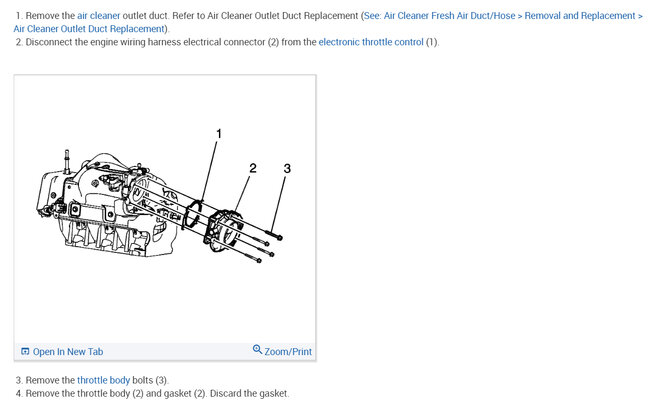 1. Remove the air cleaner outlet duct. Refer to Air Cleaner Outlet Duct Replacement (See: Air Cleaner Fresh Air Duct/Hose > Removal and Replacement > Air Cleaner Outlet Duct Replacement).
2. Disconnect the engine wiring harness electrical connector (2) from the electronic throttle control (1).

1
2
3

Open In New Tab
Zoom/Print

3. Remove the throttle body bolts (3).
4. Remove the throttle body (2) and gasket (2). Discard the gasket.