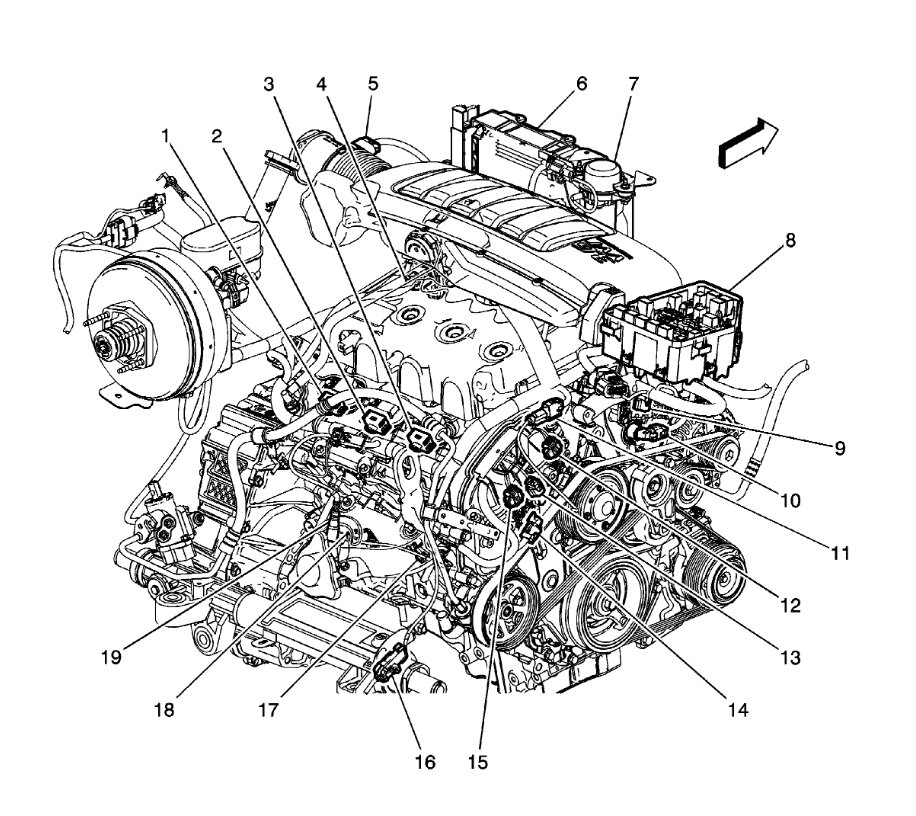 1
2
3
4
5
6
7
8
9
10
11
12
13
14
15
16
17
18
19