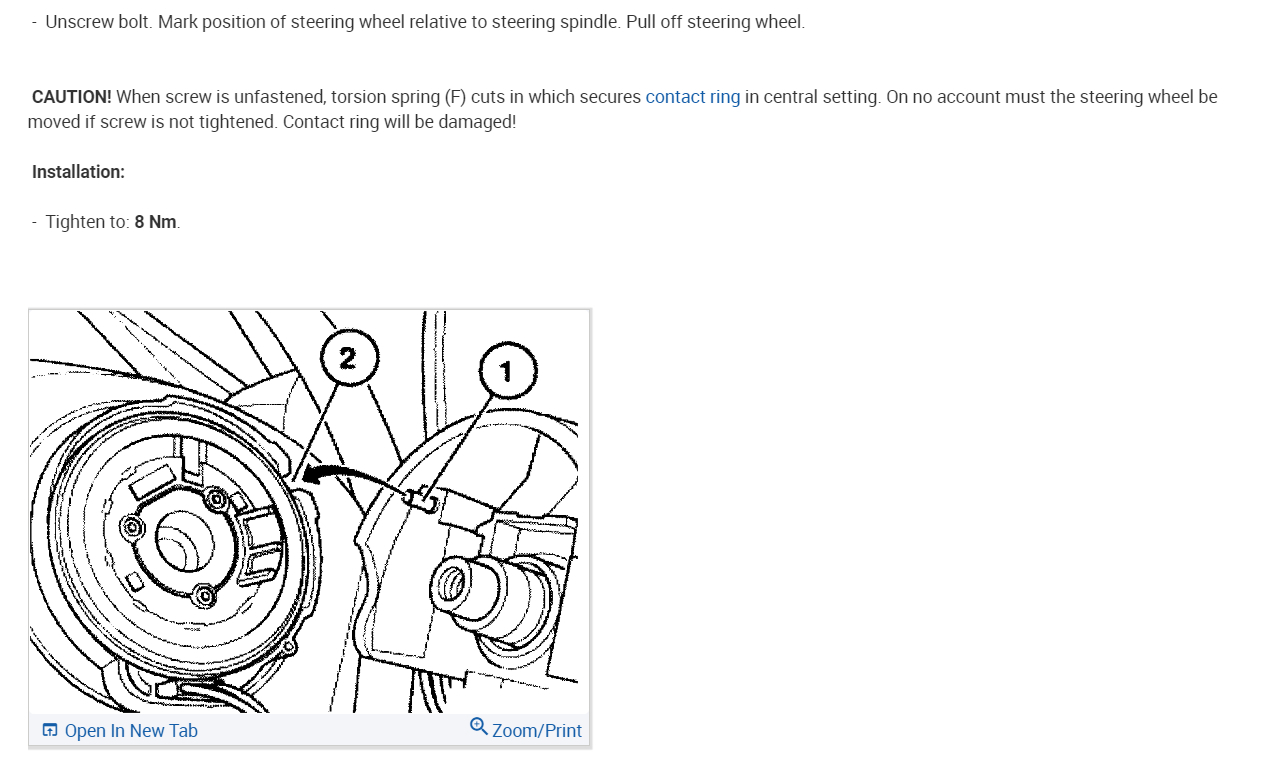 - Unscrew bolt. Mark position of steering wheel relative to steering spindle. Pull off steering wheel.

CAUTION! When screw is unfastened, torsion spring (F) cuts in which secures contact ring in central setting. On no account must the steering wheel be moved if screw is not tightened. Contact ring will be damaged!

Installation:

- Tighten to: 8 Nm.

2

1

Open In New Tab

Zoom/Print