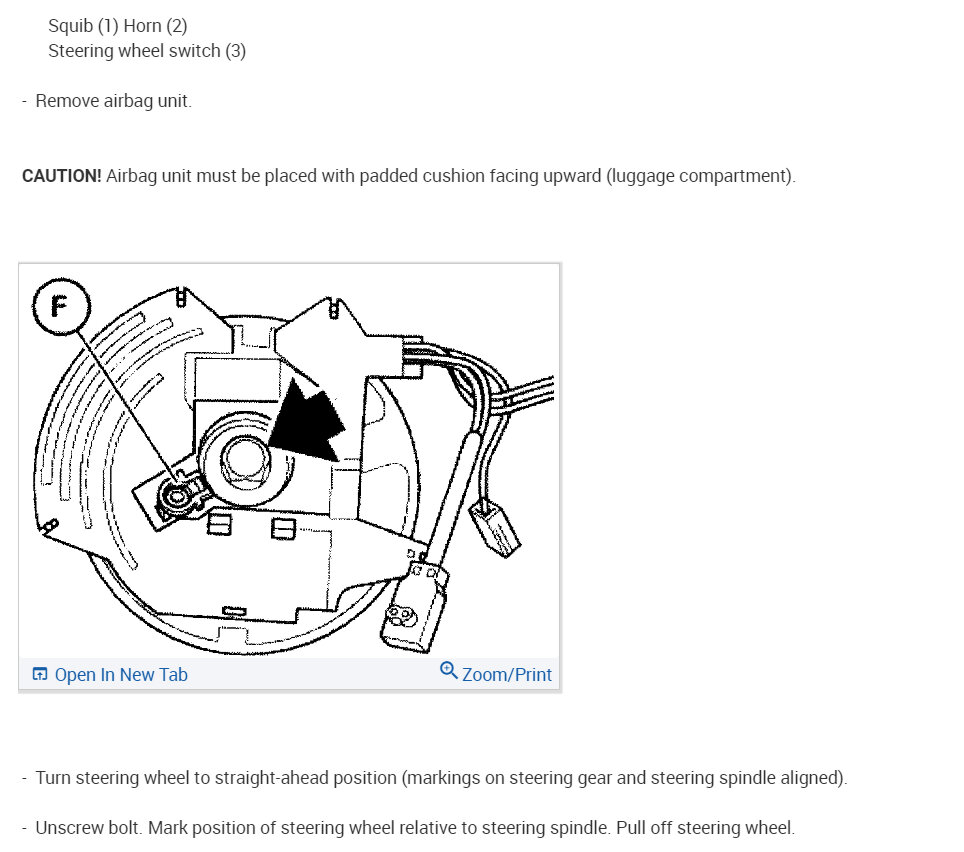 Squib (1) Horn (2)
Steering wheel switch (3)

- Remove airbag unit.

**CAUTION!** Airbag unit must be placed with padded cushion facing upward (luggage compartment).

F

Open In New Tab

Zoom/Print

- Turn steering wheel to straight-ahead position (markings on steering gear and steering spindle aligned).

- Unscrew bolt. Mark position of steering wheel relative to steering spindle. Pull off steering wheel.