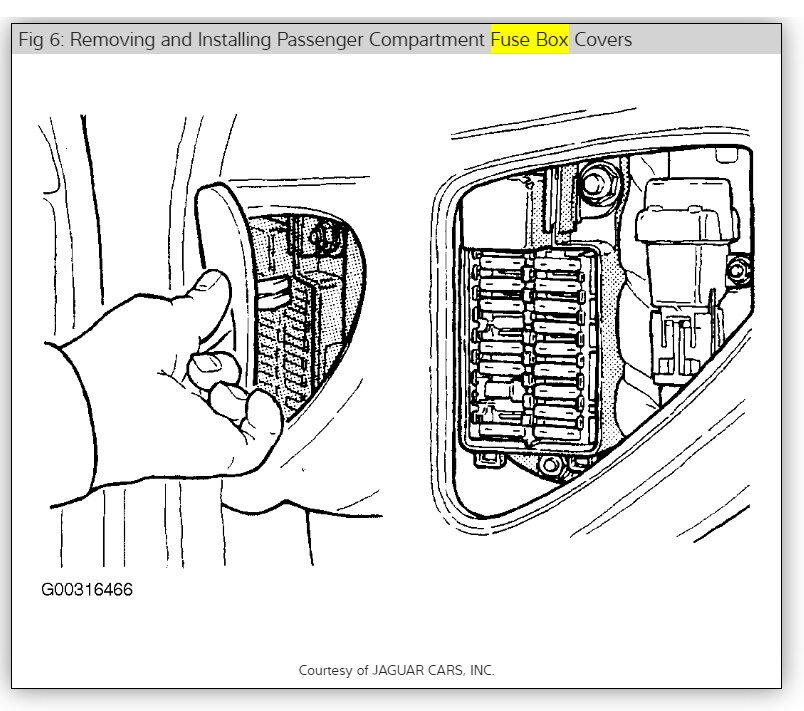 Fig 6: Removing and Installing Passenger Compartment Fuse Box Covers

G00316466

Courtesy of JAGUAR CARS, INC.