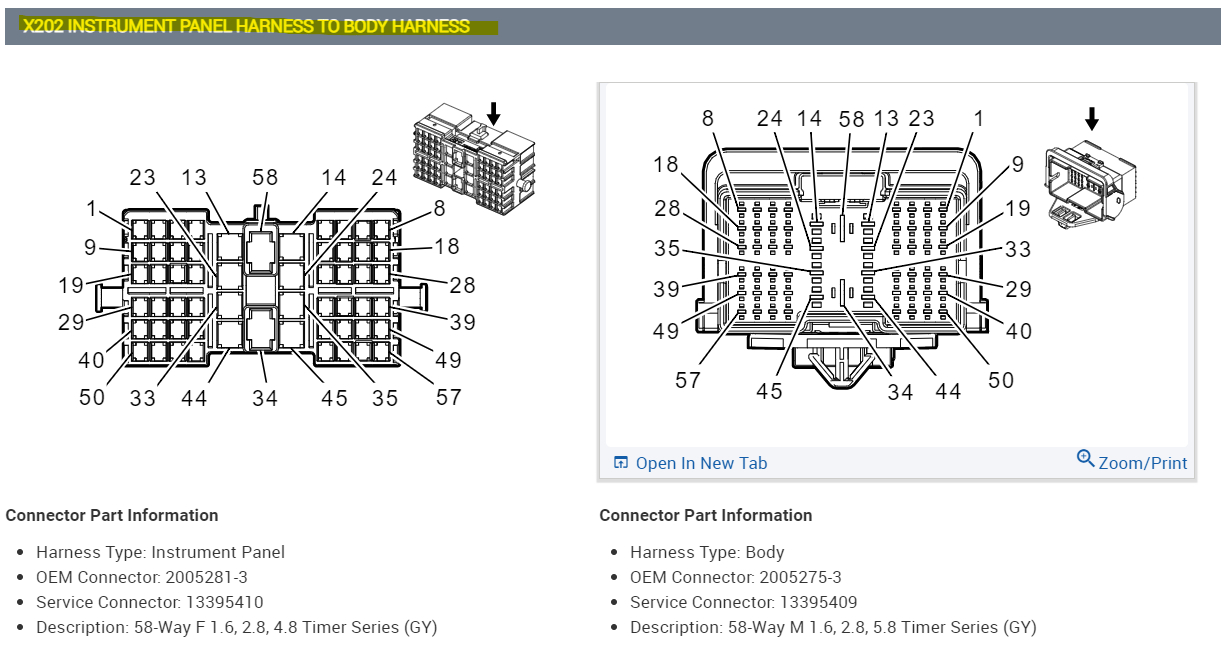 X202 INSTRUMENT PANEL HARNESS TO BODY HARNESS

23 13 58 14 24
1 8
9 18
19 28
29 39
40 49
50 33 44 34 45 35 57

8 24 14 58 13 23 1
18 9
28 19
35 33
39 29
49 40
57 45 34 44 50

Open In New Tab
Zoom/Print

Connector Part Information

- Harness Type: Instrument Panel
- OEM Connector: 2005281-3
- Service Connector: 13395410
- Description: 58-Way F 1.6, 2.8, 4.8 Timer Series (GY)

Connector Part Information

- Harness Type: Body
- OEM Connector: 2005275-3
- Service Connector: 13395409
- Description: 58-Way M 1.6, 2.8, 5.8 Timer Series (GY)