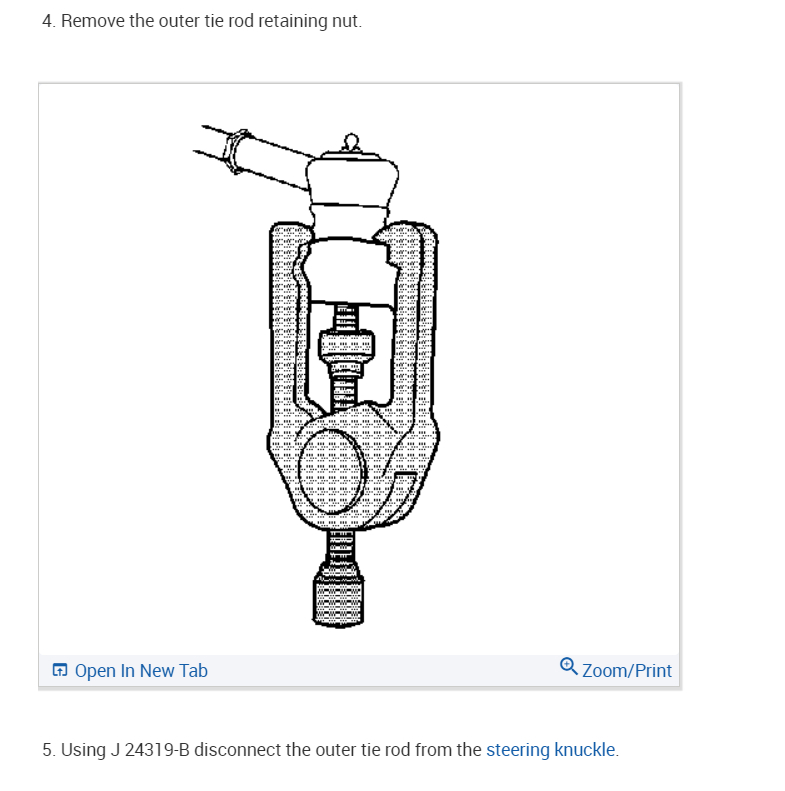 4. Remove the outer tie rod retaining nut.

Open In New Tab

Zoom/Print

5. Using J 24319-B disconnect the outer tie rod from the steering knuckle.