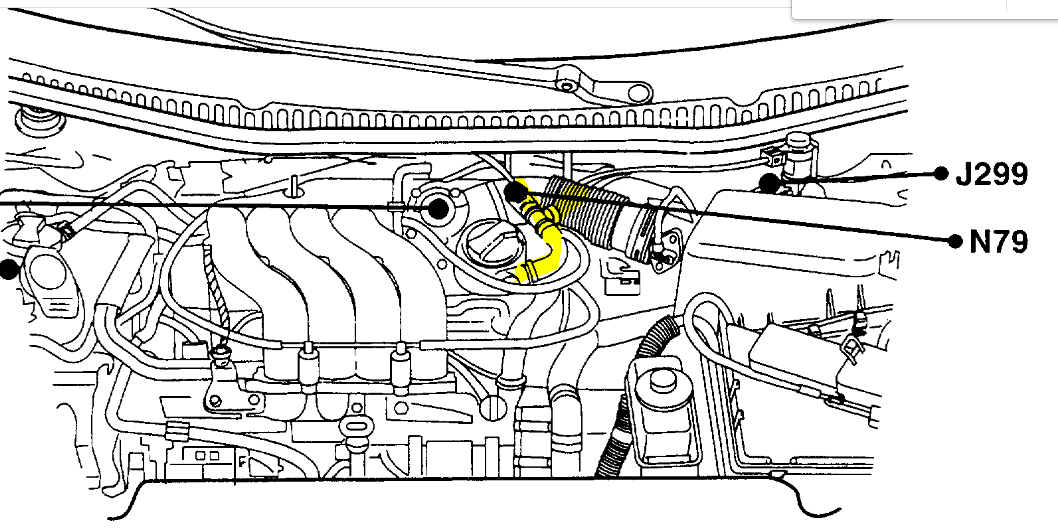 J299
N79