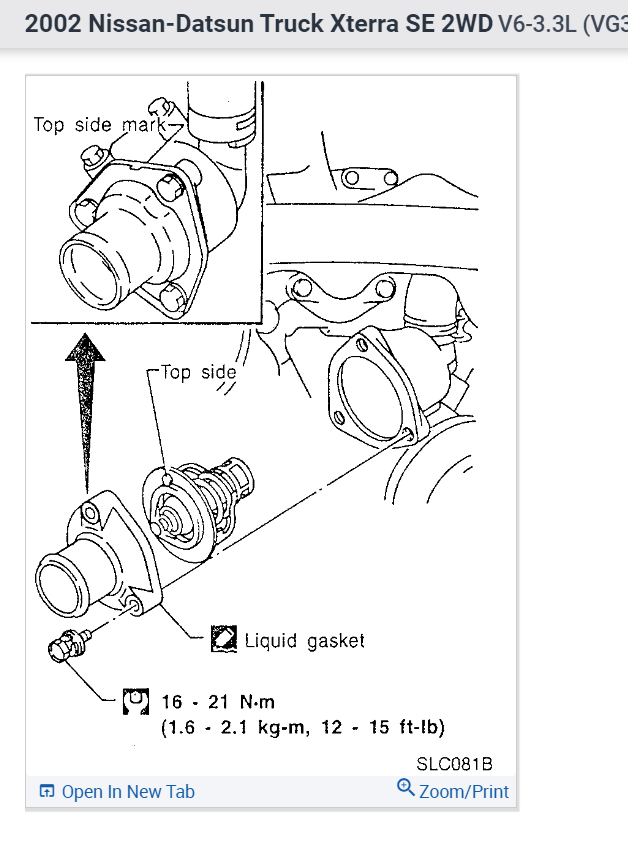 2002 Nissan-Datsun Truck Xterra SE 2WD V6-3.3L (VG3

Top side mark

Top side

Liquid gasket

16 - 21 N·m
(1.6 - 2.1 kg-m, 12 - 15 ft-lb)

SLC081B

Open In New Tab

Zoom/Print