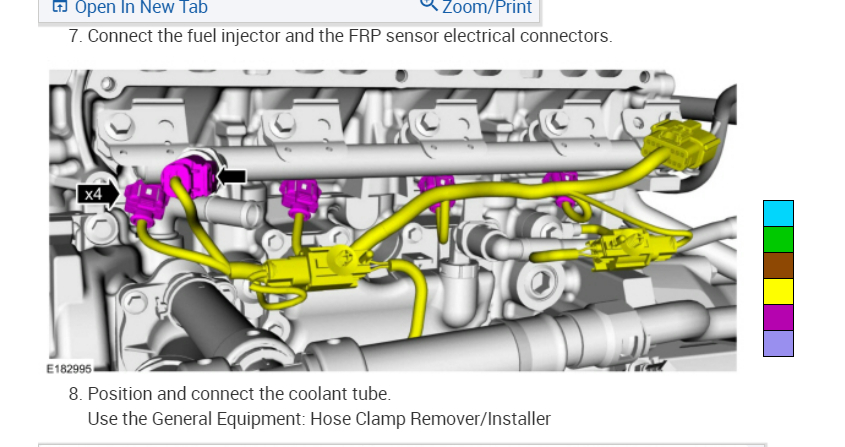 Open In New Tab
Zoom/Print

7. Connect the fuel injector and the FRP sensor electrical connectors.

x4

E182995

8. Position and connect the coolant tube.
Use the General Equipment: Hose Clamp Remover/Installer