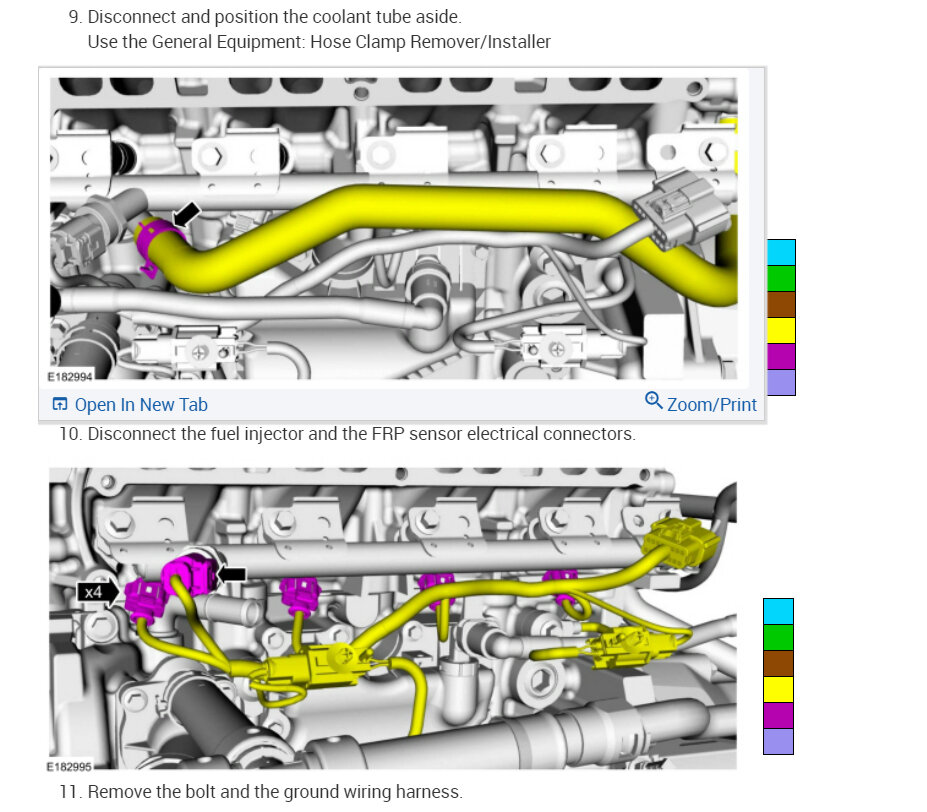 9. Disconnect and position the coolant tube aside.
Use the General Equipment: Hose Clamp Remover/Installer

E182994

Open In New Tab

Zoom/Print

10. Disconnect the fuel injector and the FRP sensor electrical connectors.

x4

E182995

11. Remove the bolt and the ground wiring harness.