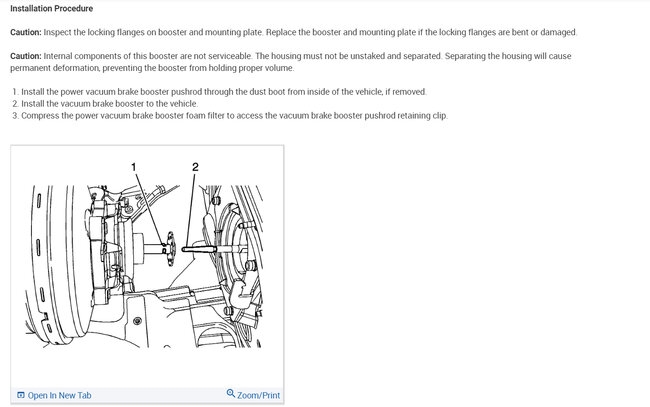 Installation Procedure

Caution: Inspect the locking flanges on booster and mounting plate. Replace the booster and mounting plate if the locking flanges are bent or damaged.

Caution: Internal components of this booster are not serviceable. The housing must not be unstaked and separated. Separating the housing will cause permanent deformation, preventing the booster from holding proper volume.

1. Install the power vacuum brake booster pushrod through the dust boot from inside of the vehicle, if removed.
2. Install the vacuum brake booster to the vehicle.
3. Compress the power vacuum brake booster foam filter to access the vacuum brake booster pushrod retaining clip.

1
2

Open In New Tab
Zoom/Print