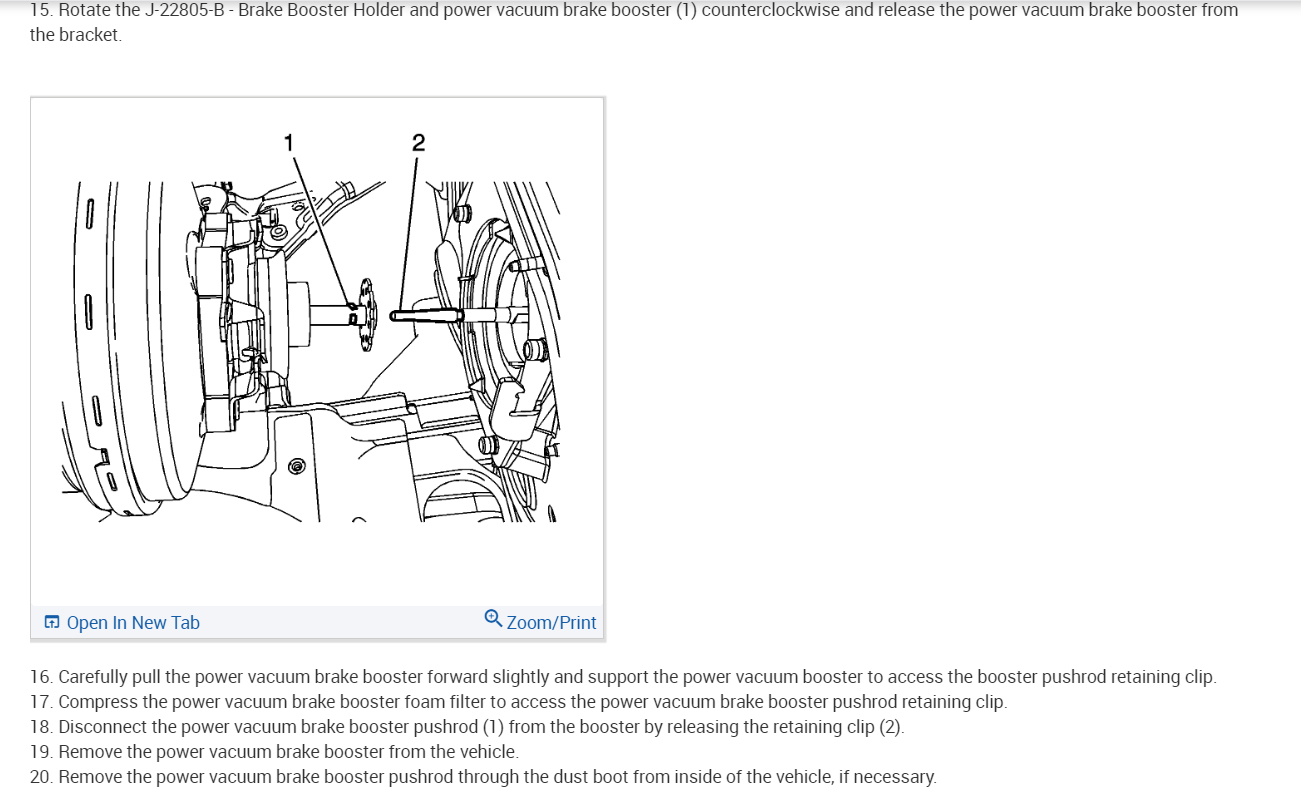 15. Rotate the J-22805-B - Brake Booster Holder and power vacuum brake booster (1) counterclockwise and release the power vacuum brake booster from the bracket.

1
2

Open In New Tab
Zoom/Print

16. Carefully pull the power vacuum brake booster forward slightly and support the power vacuum booster to access the booster pushrod retaining clip.
17. Compress the power vacuum brake booster foam filter to access the power vacuum brake booster pushrod retaining clip.
18. Disconnect the power vacuum brake booster pushrod (1) from the booster by releasing the retaining clip (2).
19. Remove the power vacuum brake booster from the vehicle.
20. Remove the power vacuum brake booster pushrod through the dust boot from inside of the vehicle, if necessary.