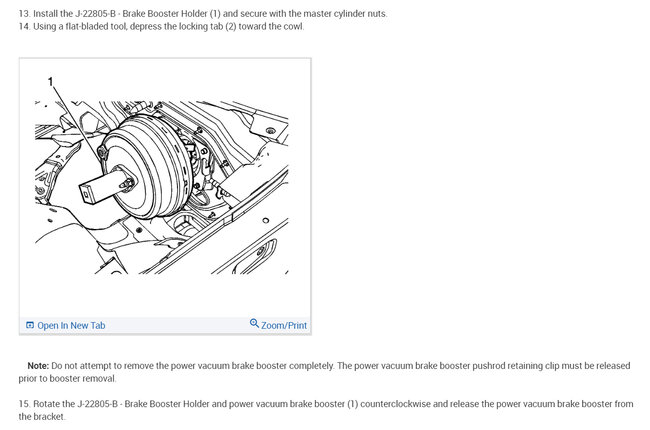 13. Install the J-22805-B - Brake Booster Holder (1) and secure with the master cylinder nuts.
14. Using a flat-bladed tool, depress the locking tab (2) toward the cowl.

1

Open In New Tab
Zoom/Print

Note: Do not attempt to remove the power vacuum brake booster completely. The power vacuum brake booster pushrod retaining clip must be released prior to booster removal.

15. Rotate the J-22805-B - Brake Booster Holder and power vacuum brake booster (1) counterclockwise and release the power vacuum brake booster from the bracket.