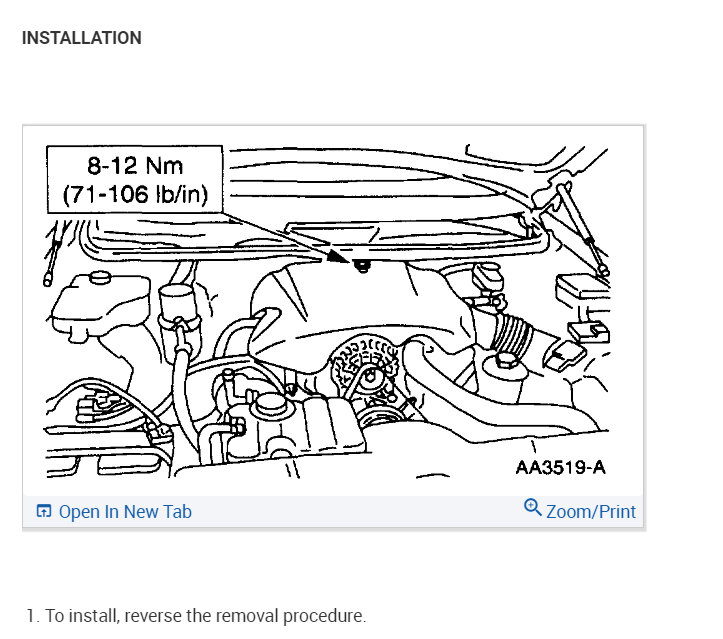 INSTALLATION

8-12 Nm
(71-106 lb/in)

AA3519-A

Open In New Tab

Zoom/Print

1. To install, reverse the removal procedure.