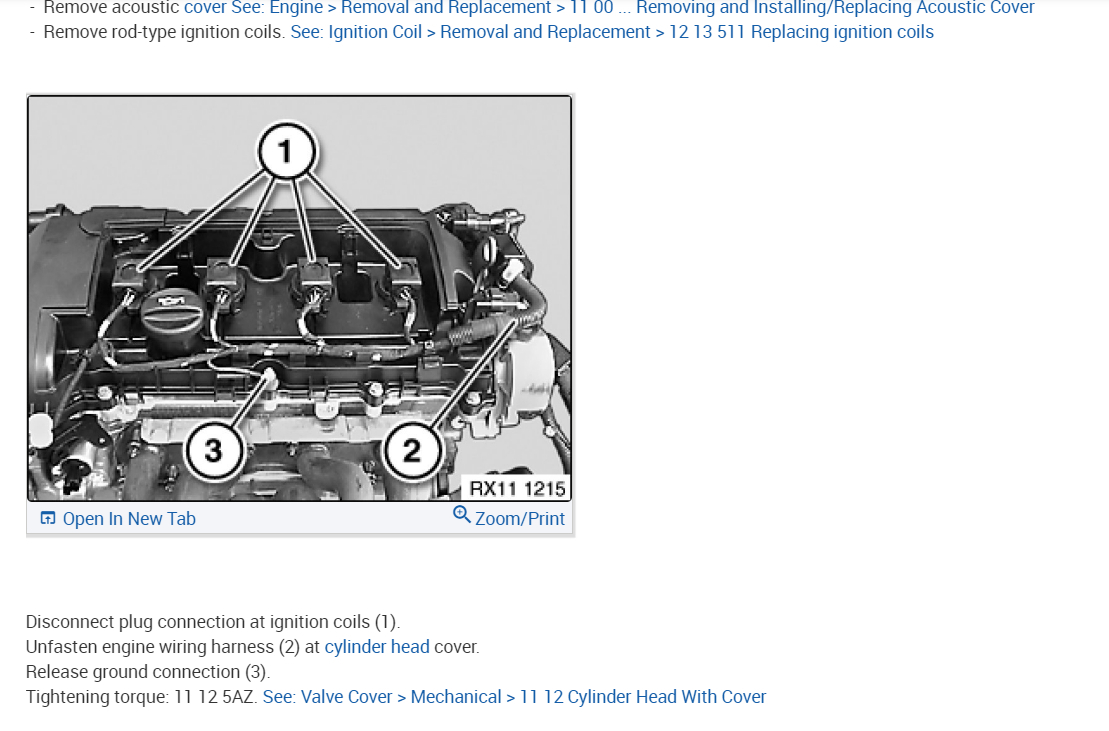 - Remove acoustic cover See: Engine > Removal and Replacement > 11 00 ... Removing and Installing/Replacing Acoustic Cover
- Remove rod-type ignition coils. See: Ignition Coil > Removal and Replacement > 12 13 511 Replacing ignition coils

1

3

2

RX11 1215

Open In New Tab

Zoom/Print

Disconnect plug connection at ignition coils (1).
Unfasten engine wiring harness (2) at cylinder head cover.
Release ground connection (3).
Tightening torque: 11 12 5AZ. See: Valve Cover > Mechanical > 11 12 Cylinder Head With Cover