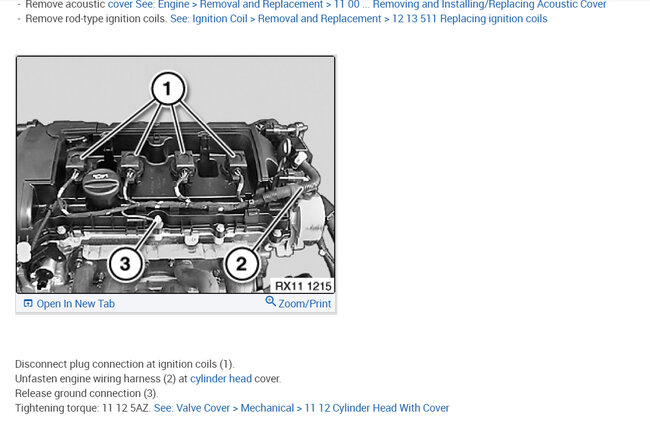 - Remove acoustic cover See: Engine > Removal and Replacement > 11 00 ... Removing and Installing/Replacing Acoustic Cover
- Remove rod-type ignition coils. See: Ignition Coil > Removal and Replacement > 12 13 511 Replacing ignition coils

1
3
2
RX11 1215

Open In New Tab
Zoom/Print

Disconnect plug connection at ignition coils (1).
Unfasten engine wiring harness (2) at cylinder head cover.
Release ground connection (3).
Tightening torque: 11 12 5AZ. See: Valve Cover > Mechanical > 11 12 Cylinder Head With Cover