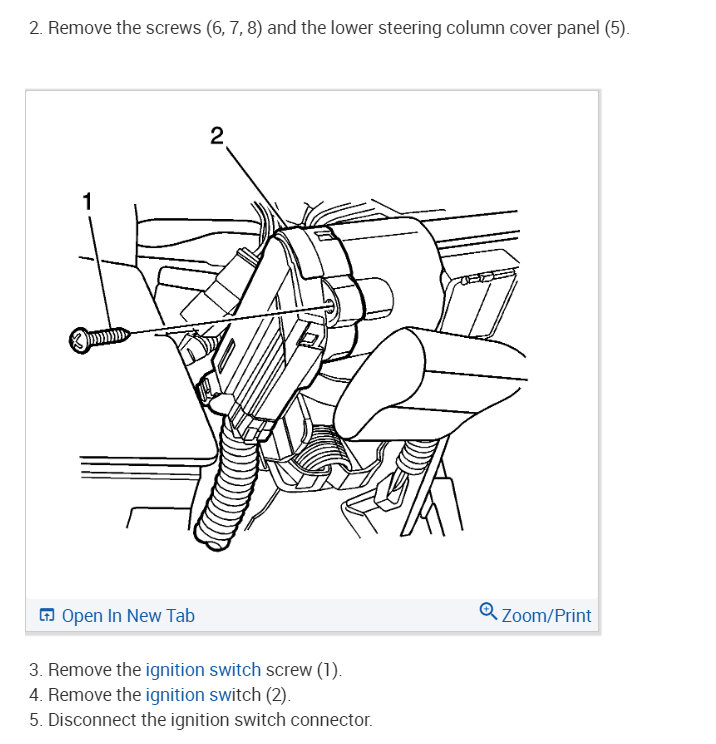 2. Remove the screws (6, 7, 8) and the lower steering column cover panel (5).

2

1

Open In New Tab

Zoom/Print

3. Remove the ignition switch screw (1).
4. Remove the ignition switch (2).
5. Disconnect the ignition switch connector.