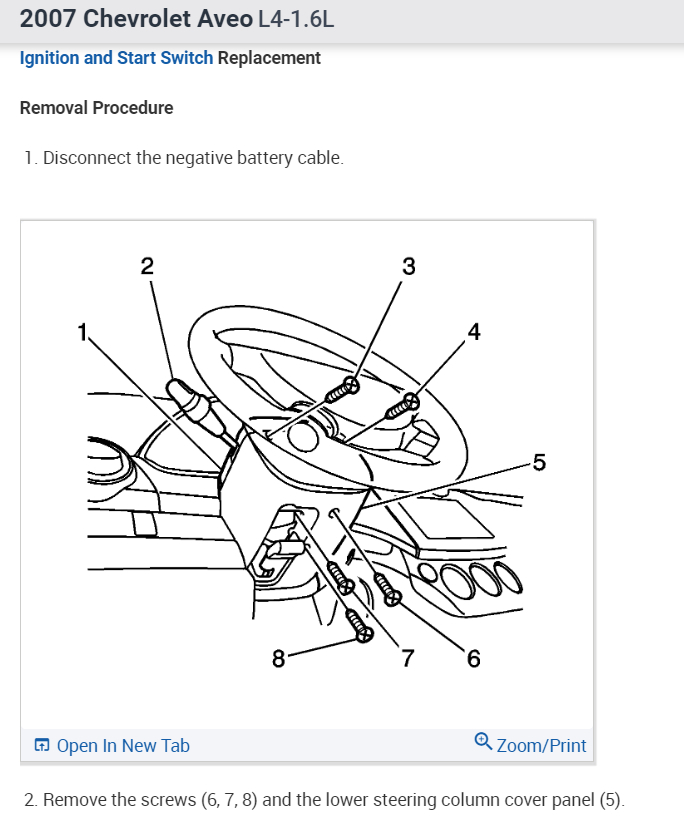 2007 Chevrolet Aveo L4-1.6L

Ignition and Start Switch Replacement

Removal Procedure

1. Disconnect the negative battery cable.

2
3
1
4
5
8
7
6

Open In New Tab
Zoom/Print

2. Remove the screws (6, 7, 8) and the lower steering column cover panel (5).