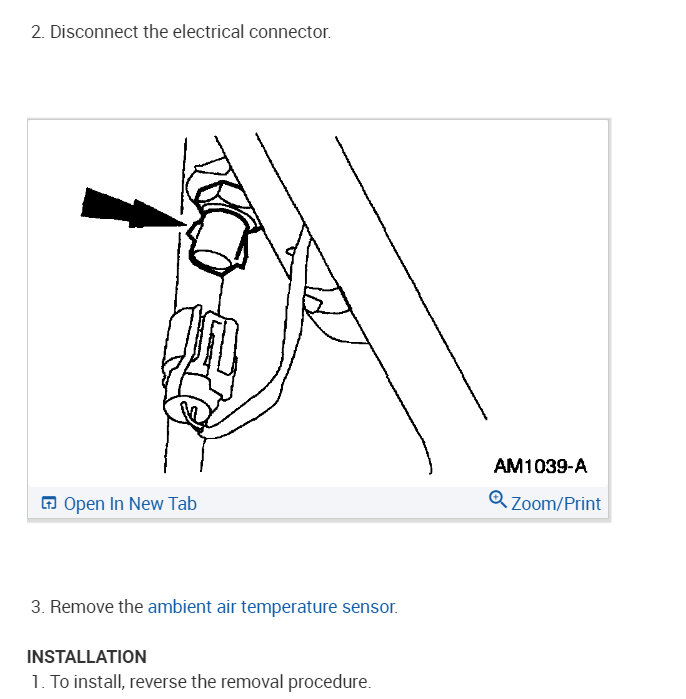 2. Disconnect the electrical connector.

AM1039-A

Open In New Tab

Zoom/Print

3. Remove the ambient air temperature sensor.

INSTALLATION

1. To install, reverse the removal procedure.