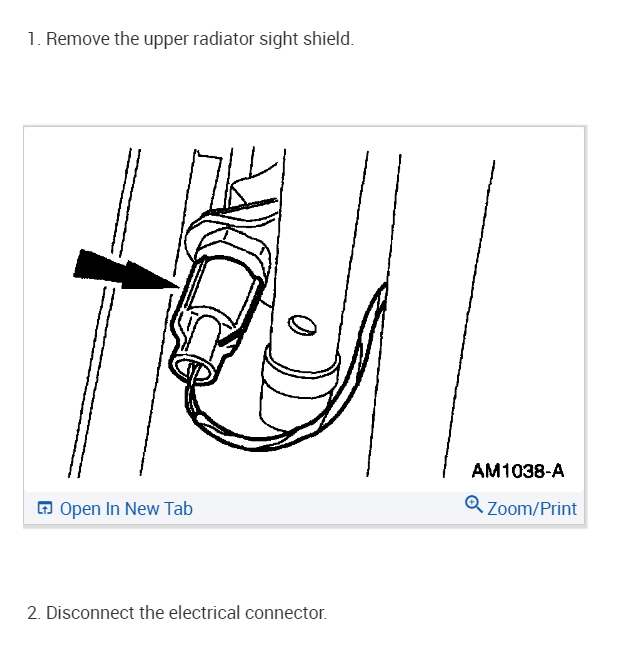 1. Remove the upper radiator sight shield.

AM1038-A

Open In New Tab

Zoom/Print

2. Disconnect the electrical connector.