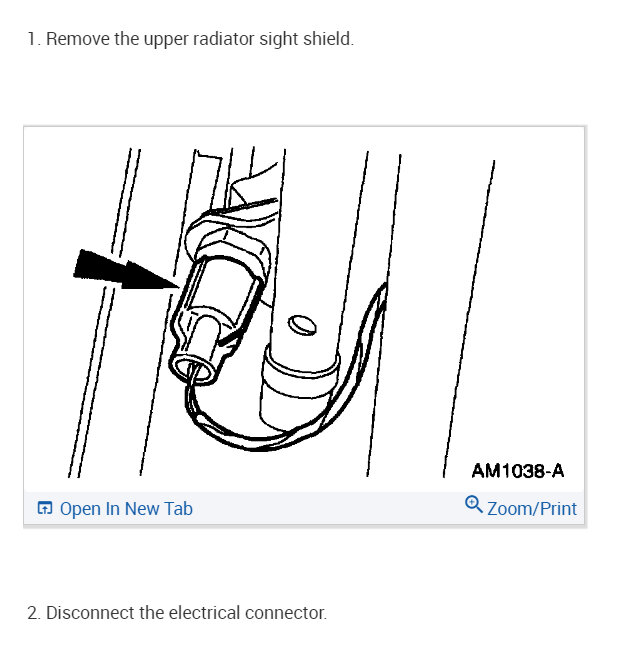 1. Remove the upper radiator sight shield.

AM1038-A

Open In New Tab

Zoom/Print

2. Disconnect the electrical connector.