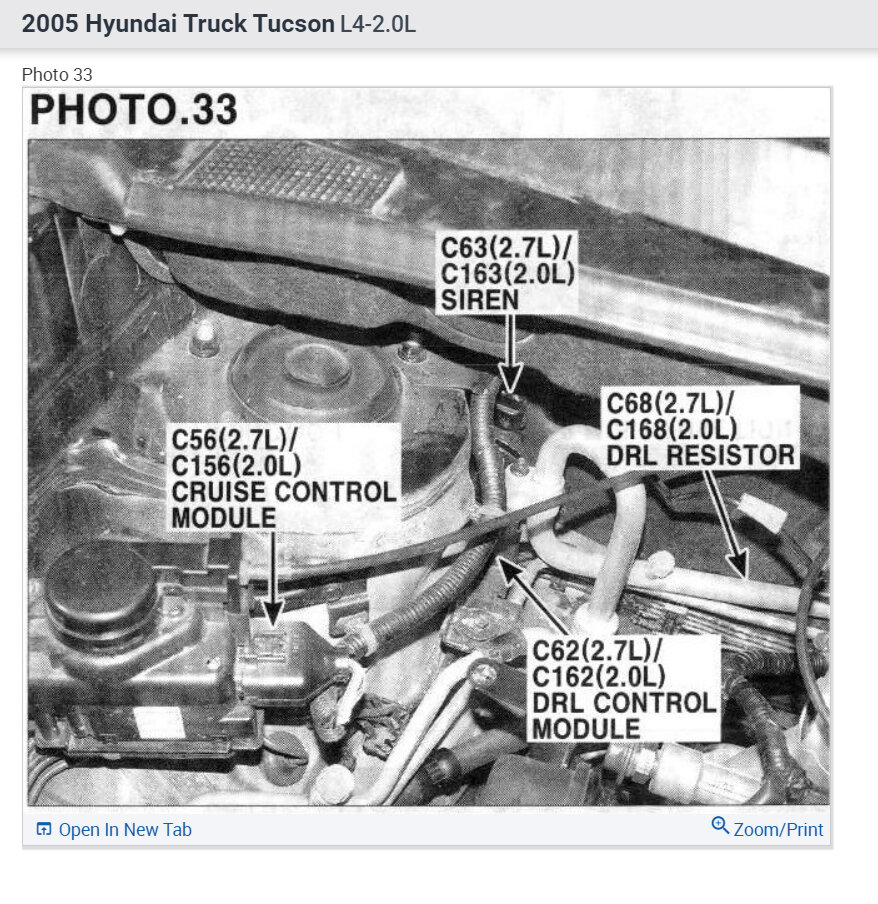 2005 Hyundai Truck Tucson L4-2.0L

Photo 33

PHOTO.33

C63(2.7L)/
C163(2.0L)
SIREN

C68(2.7L)/
C168(2.0L)
DRL RESISTOR

C56(2.7L)/
C156(2.0L)
CRUISE CONTROL
MODULE

C62(2.7L)/
C162(2.0L)
DRL CONTROL
MODULE

Open In New Tab

Zoom/Print