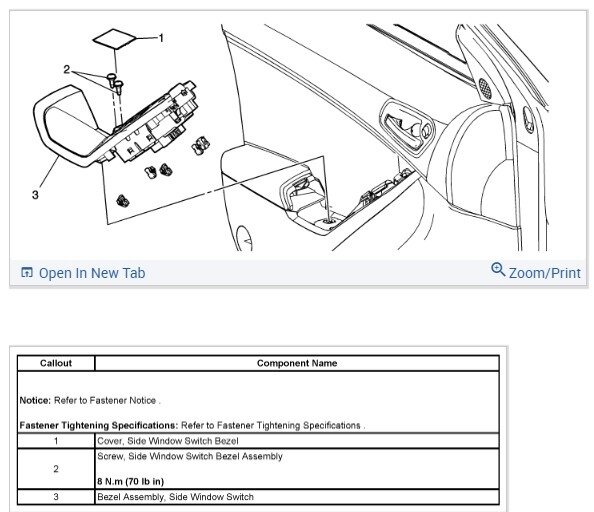 1

2

3

Open In New Tab

Zoom/Print

| Callout | Component Name |
|---|---|
| Notice: Refer to Fastener Notice . Fastener Tightening Specifications: Refer to Fastener Tightening Specifications . | |
| 1 | Cover, Side Window Switch Bezel |
| 2 | Screw, Side Window Switch Bezel Assembly 8 N.m (70 lb in) |
| 3 | Bezel Assembly, Side Window Switch |