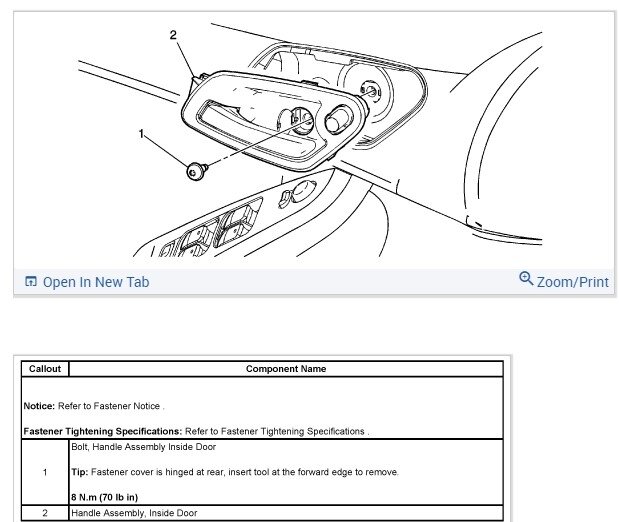 2

1

Open In New Tab

Zoom/Print

| Callout | Component Name |
|---|---|
| Notice: Refer to Fastener Notice . Fastener Tightening Specifications: Refer to Fastener Tightening Specifications . | |
| 1 | Bolt, Handle Assembly Inside Door Tip: Fastener cover is hinged at rear, insert tool at the forward edge to remove. 8 N.m (70 lb in) |
| 2 | Handle Assembly, Inside Door |