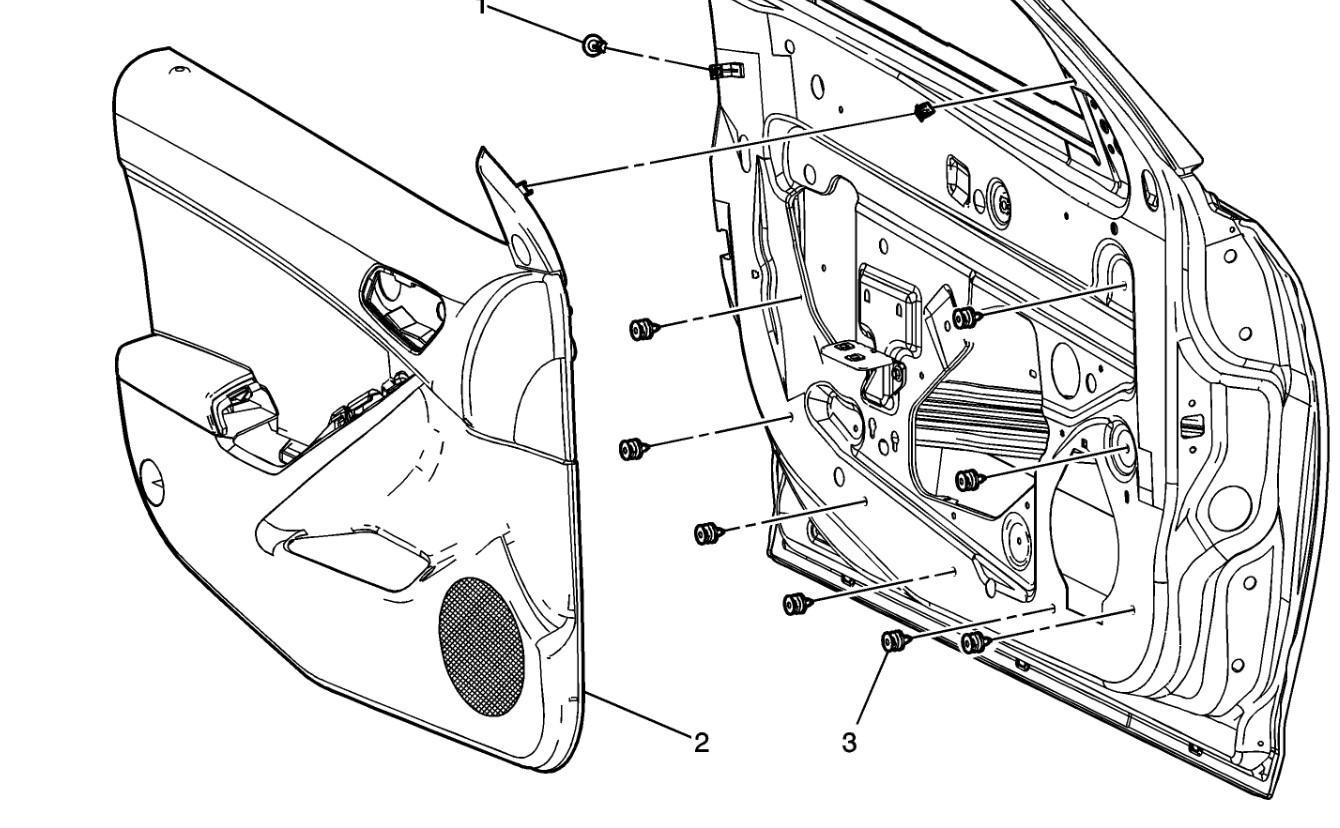 1
2
3