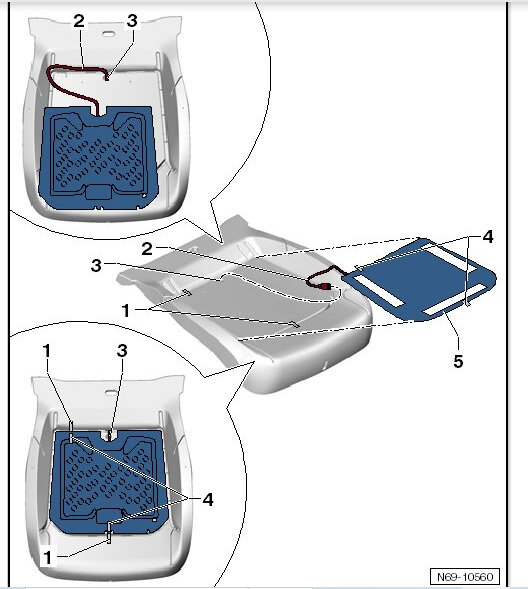 2
3
2
3
1
4
5
1
3
4
1
N69-10560