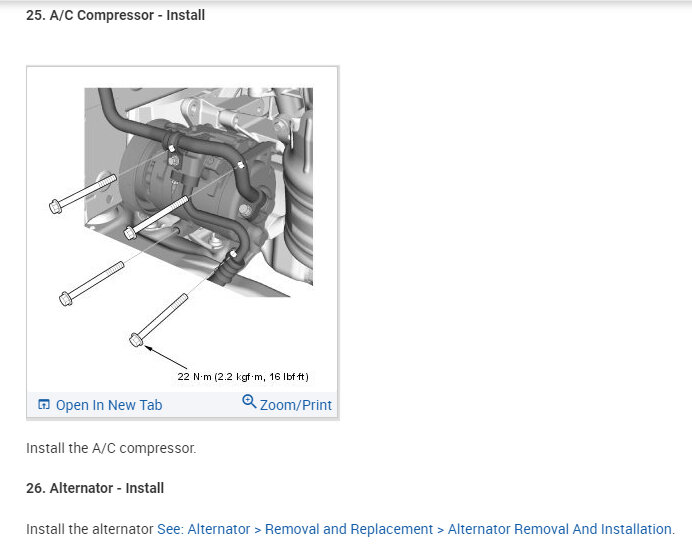 25. A/C Compressor - Install

22 N·m (2.2 kgf·m, 16 lbf·ft)

Open In New Tab Zoom/Print

Install the A/C compressor.

26. Alternator - Install

Install the alternator See: Alternator > Removal and Replacement > Alternator Removal And Installation.