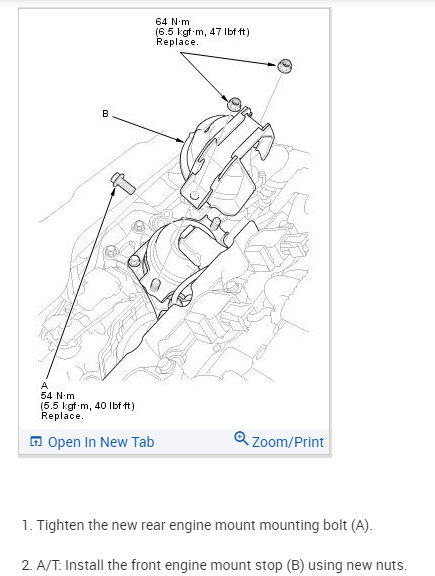 64 N·m
(6.5 kgf·m, 47 lbf·ft)
Replace.

B

A
54 N·m
(5.5 kgf·m, 40 lbf·ft)
Replace.

Open In New Tab

Zoom/Print

1. Tighten the new rear engine mount mounting bolt (A).

2. A/T: Install the front engine mount stop (B) using new nuts.