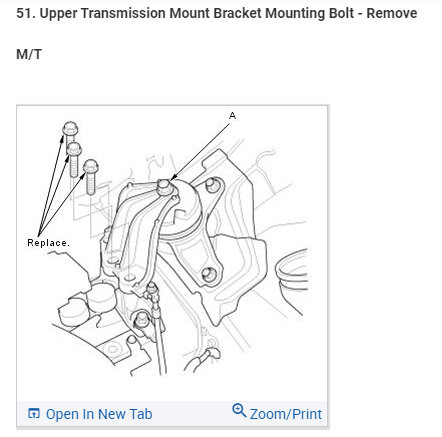 51. Upper Transmission Mount Bracket Mounting Bolt - Remove

M/T

A

Replace.

Open In New Tab

Zoom/Print