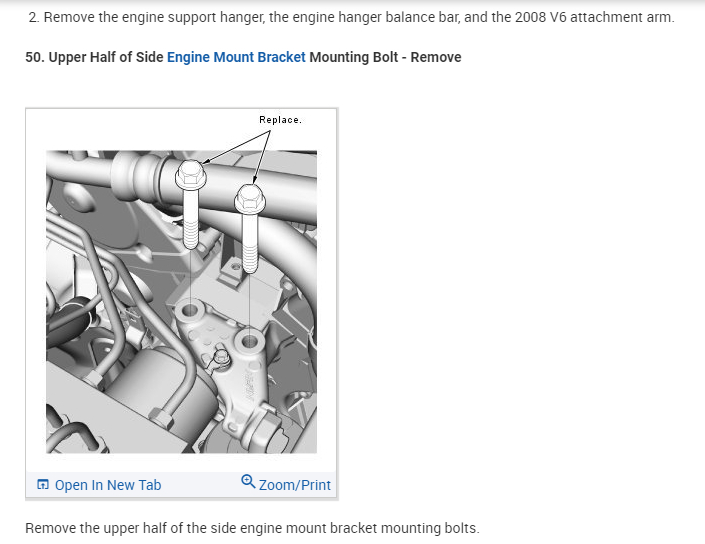 2. Remove the engine support hanger, the engine hanger balance bar, and the 2008 V6 attachment arm.

50. Upper Half of Side Engine Mount Bracket Mounting Bolt - Remove

Replace.

Open In New Tab

Zoom/Print

Remove the upper half of the side engine mount bracket mounting bolts.