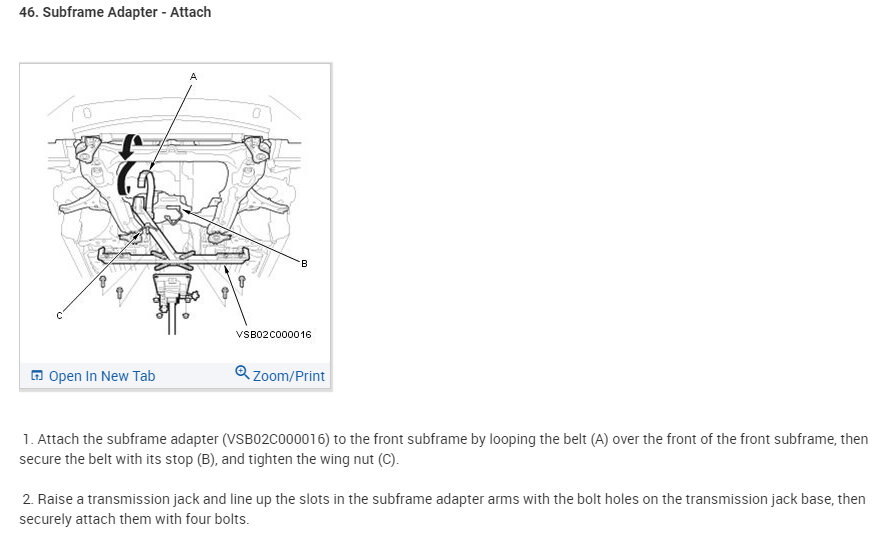 46. Subframe Adapter - Attach

A

B

C

VSB02C000016

Open In New Tab

Zoom/Print

1. Attach the subframe adapter (VSB02C000016) to the front subframe by looping the belt (A) over the front of the front subframe, then secure the belt with its stop (B), and tighten the wing nut (C).

2. Raise a transmission jack and line up the slots in the subframe adapter arms with the bolt holes on the transmission jack base, then securely attach them with four bolts.