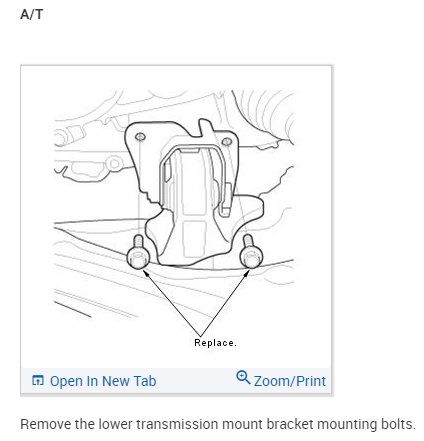 A/T

Replace.

Open In New Tab

Zoom/Print

Remove the lower transmission mount bracket mounting bolts.