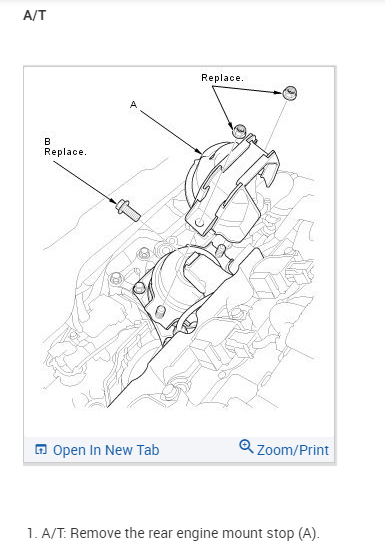 A/T

Replace.

A

B
Replace.

Open In New Tab

Zoom/Print

1. A/T: Remove the rear engine mount stop (A).