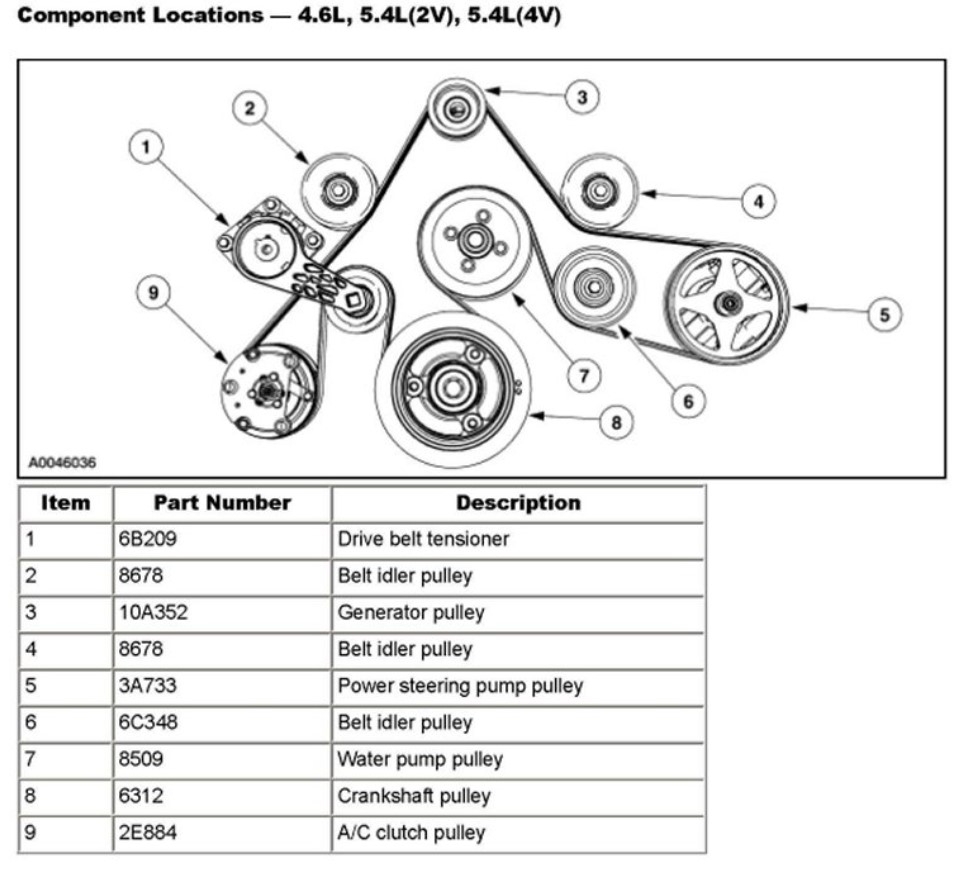 Component Locations — 4.6L, 5.4L(2V), 5.4L(4V)

1
2
3
4
5
6
7
8
9

A0046036

| Item | Part Number | Description |
|---|---|---|
| 1 | 6B209 | Drive belt tensioner |
| 2 | 8678 | Belt idler pulley |
| 3 | 10A352 | Generator pulley |
| 4 | 8678 | Belt idler pulley |
| 5 | 3A733 | Power steering pump pulley |
| 6 | 6C348 | Belt idler pulley |
| 7 | 8509 | Water pump pulley |
| 8 | 6312 | Crankshaft pulley |
| 9 | 2E884 | A/C clutch pulley |