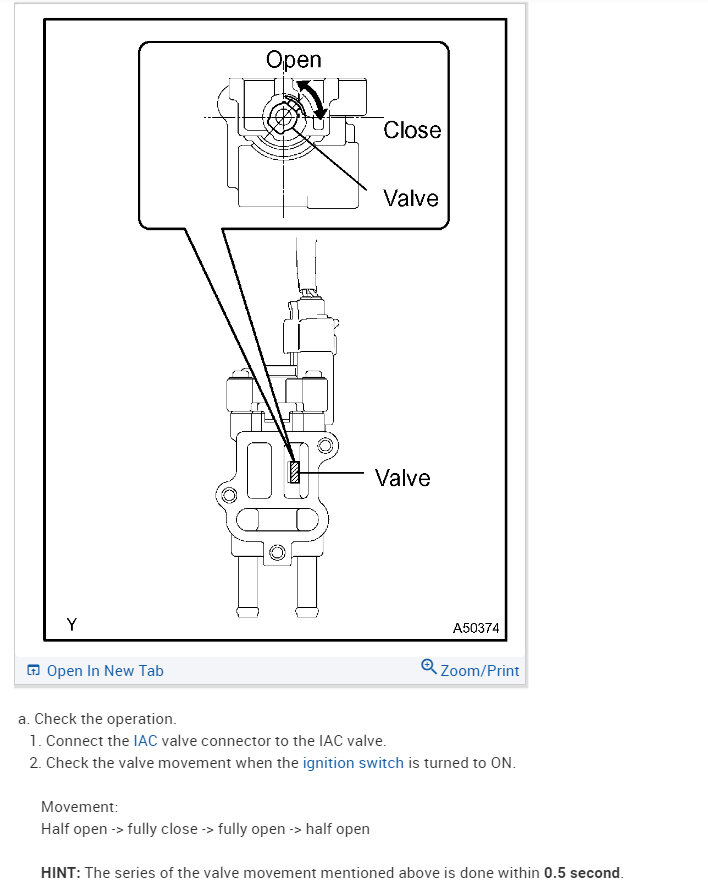 Open
Close
Valve
Valve
Y
A50374

Open In New Tab
Zoom/Print

a. Check the operation.
1. Connect the IAC valve connector to the IAC valve.
2. Check the valve movement when the ignition switch is turned to ON.

Movement:
Half open -> fully close -> fully open -> half open

HINT: The series of the valve movement mentioned above is done within 0.5 second.