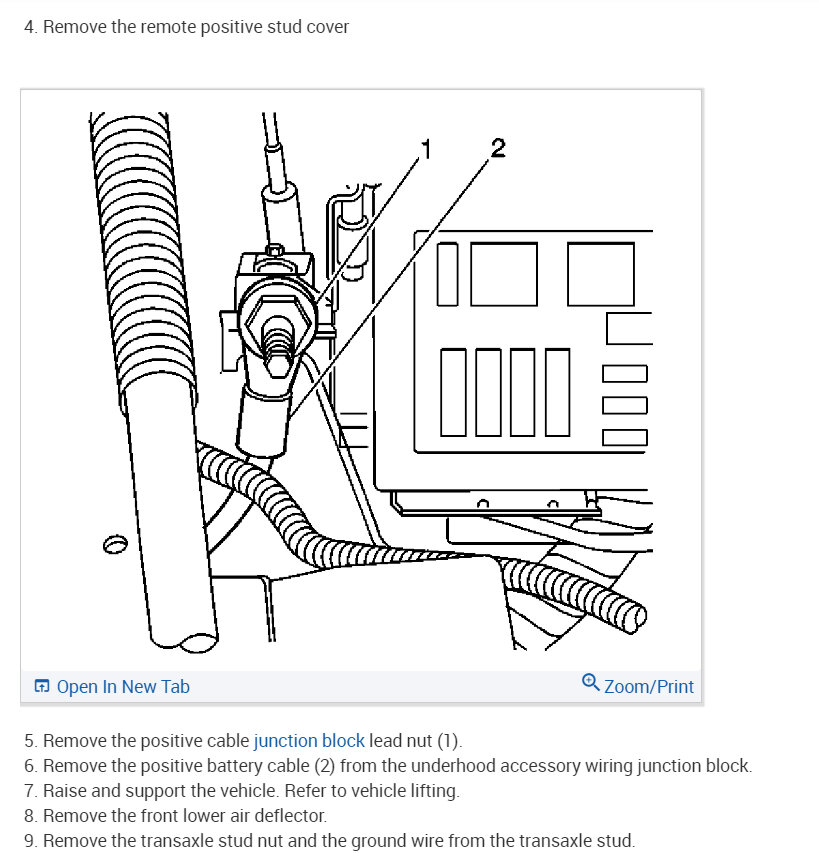 4. Remove the remote positive stud cover

1

2

Open In New Tab

Zoom/Print

5. Remove the positive cable junction block lead nut (1).
6. Remove the positive battery cable (2) from the underhood accessory wiring junction block.
7. Raise and support the vehicle. Refer to vehicle lifting.
8. Remove the front lower air deflector.
9. Remove the transaxle stud nut and the ground wire from the transaxle stud.