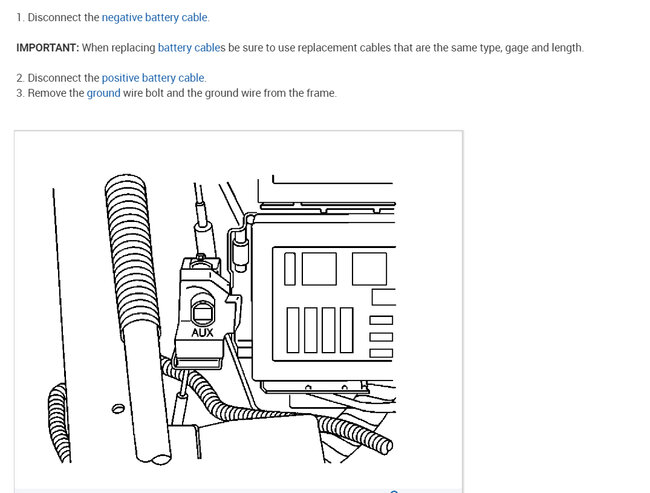 1. Disconnect the negative battery cable.

IMPORTANT: When replacing battery cables be sure to use replacement cables that are the same type, gage and length.

2. Disconnect the positive battery cable.
3. Remove the ground wire bolt and the ground wire from the frame.

AUX