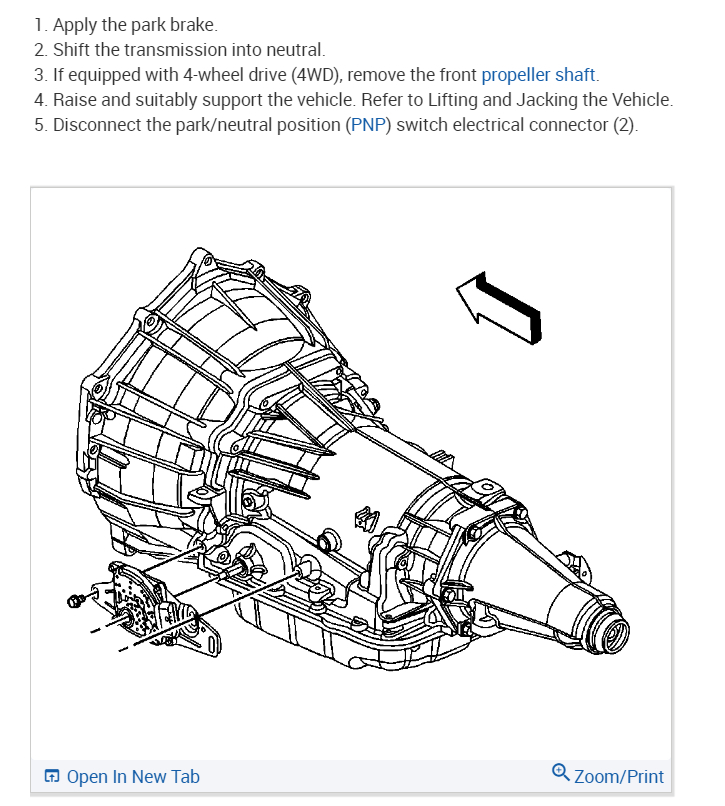 1. Apply the park brake.
2. Shift the transmission into neutral.
3. If equipped with 4-wheel drive (4WD), remove the front propeller shaft.
4. Raise and suitably support the vehicle. Refer to Lifting and Jacking the Vehicle.
5. Disconnect the park/neutral position (PNP) switch electrical connector (2).

Open In New Tab
Zoom/Print