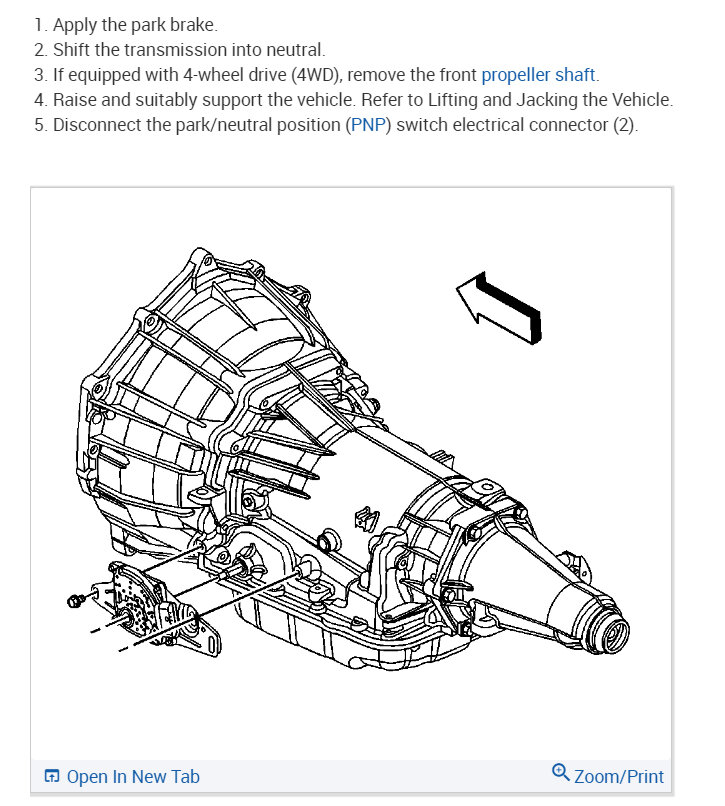 1. Apply the park brake.
2. Shift the transmission into neutral.
3. If equipped with 4-wheel drive (4WD), remove the front propeller shaft.
4. Raise and suitably support the vehicle. Refer to Lifting and Jacking the Vehicle.
5. Disconnect the park/neutral position (PNP) switch electrical connector (2).

Open In New Tab

Zoom/Print