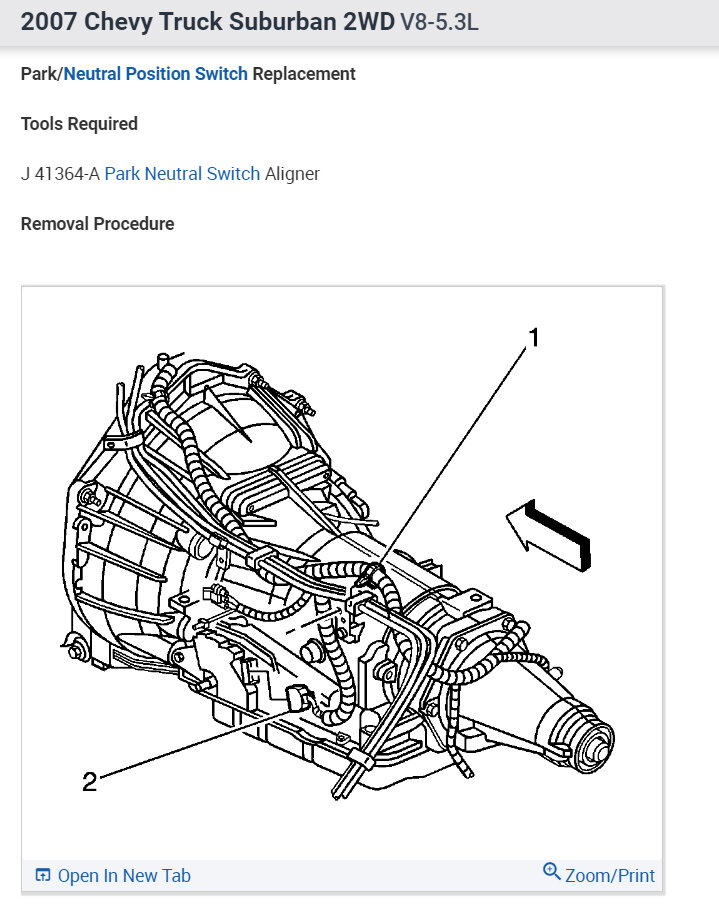 2007 Chevy Truck Suburban 2WD V8-5.3L

Park/Neutral Position Switch Replacement

Tools Required

J 41364-A Park Neutral Switch Aligner

Removal Procedure

1

2

Open In New Tab

Zoom/Print