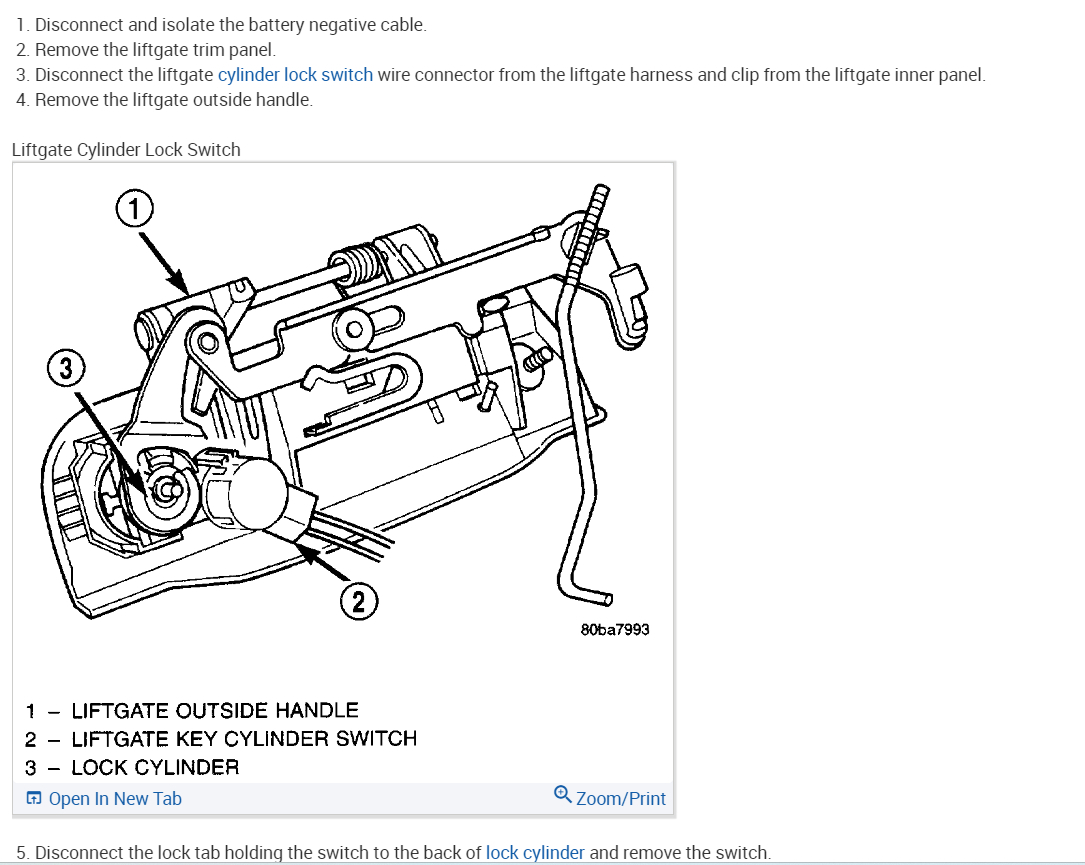 1. Disconnect and isolate the battery negative cable.
2. Remove the liftgate trim panel.
3. Disconnect the liftgate cylinder lock switch wire connector from the liftgate harness and clip from the liftgate inner panel.
4. Remove the liftgate outside handle.

Liftgate Cylinder Lock Switch

1

3

2

80ba7993

1 – LIFTGATE OUTSIDE HANDLE
2 – LIFTGATE KEY CYLINDER SWITCH
3 – LOCK CYLINDER

Open In New Tab

Zoom/Print

5. Disconnect the lock tab holding the switch to the back of lock cylinder and remove the switch.