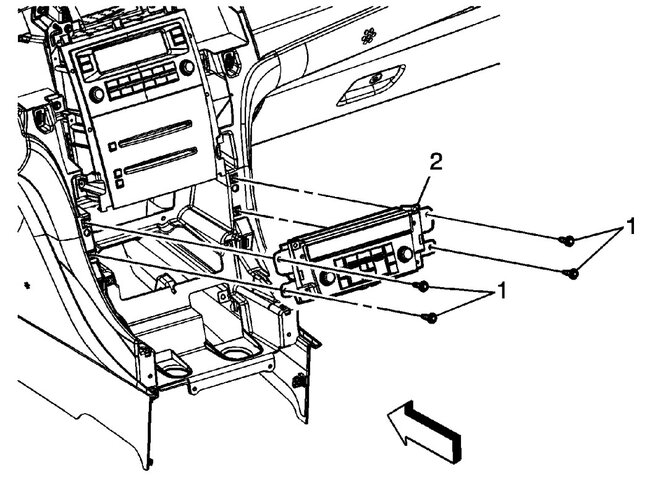 2
1
1