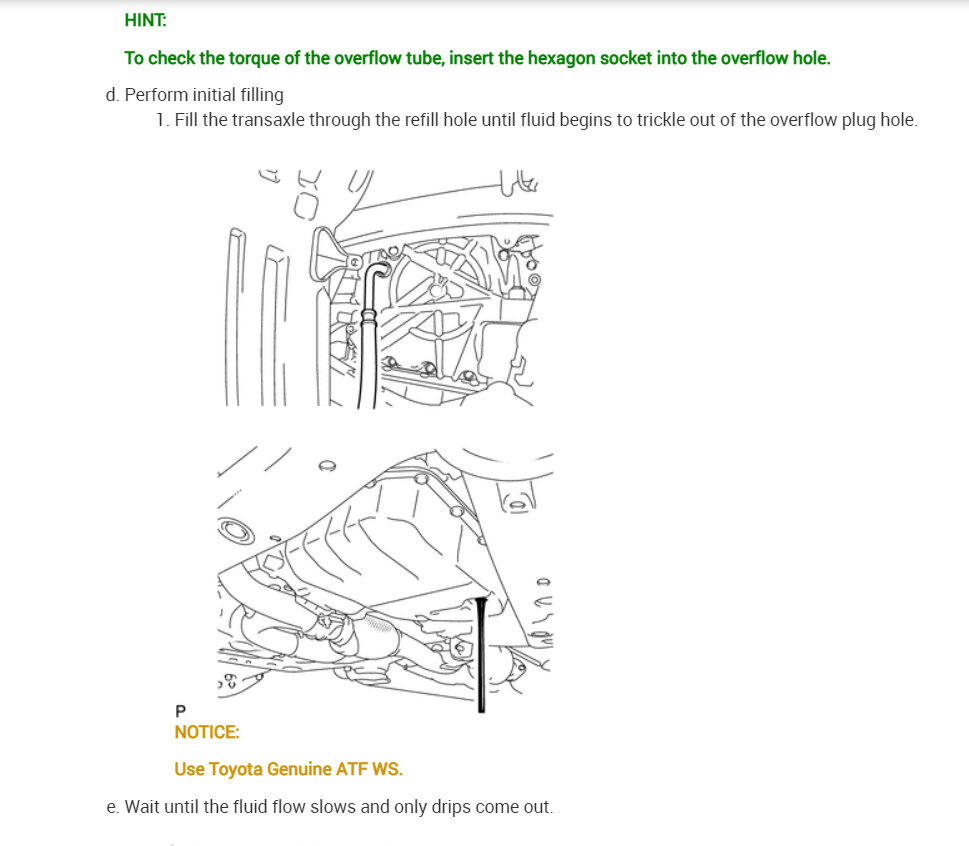 HINT:

To check the torque of the overflow tube, insert the hexagon socket into the overflow hole.

d. Perform initial filling

1. Fill the transaxle through the refill hole until fluid begins to trickle out of the overflow plug hole.

P

NOTICE:

Use Toyota Genuine ATF WS.

e. Wait until the fluid flow slows and only drips come out.