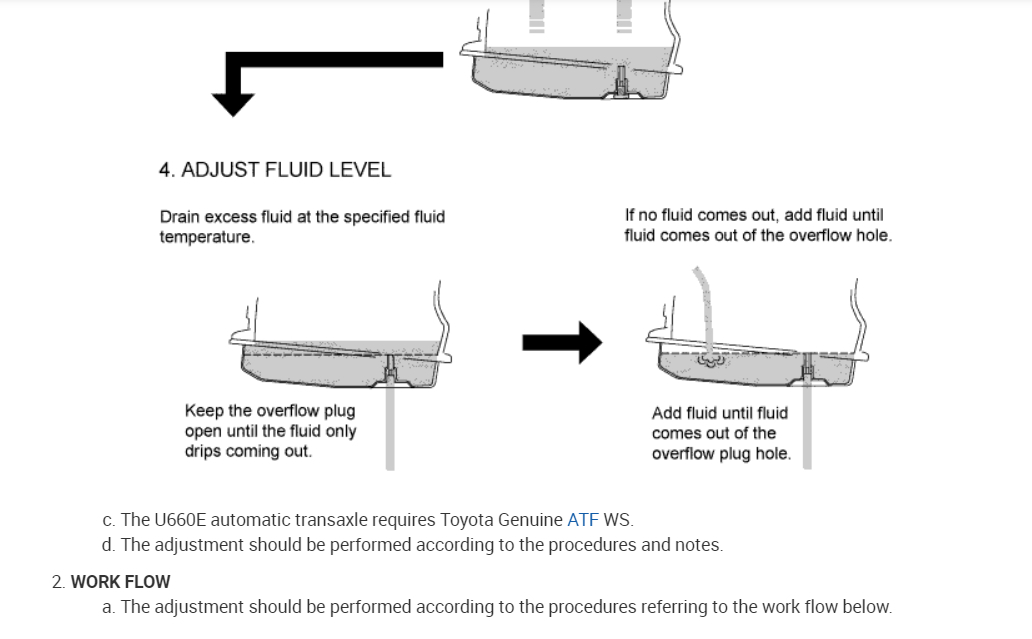 4. ADJUST FLUID LEVEL

Drain excess fluid at the specified fluid temperature.

If no fluid comes out, add fluid until fluid comes out of the overflow hole.

Keep the overflow plug open until the fluid only drips coming out.

Add fluid until fluid comes out of the overflow plug hole.

c. The U660E automatic transaxle requires Toyota Genuine ATF WS.
d. The adjustment should be performed according to the procedures and notes.

2. WORK FLOW
a. The adjustment should be performed according to the procedures referring to the work flow below.