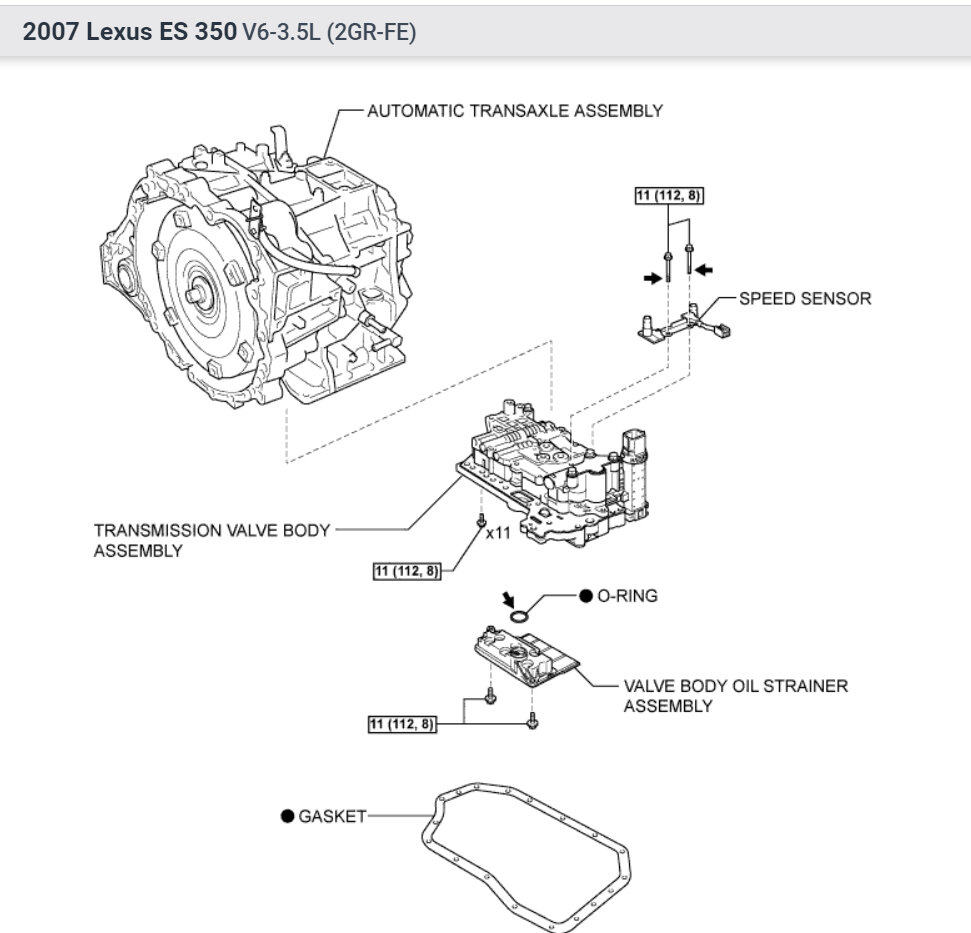 2007 Lexus ES 350 V6-3.5L (2GR-FE)

AUTOMATIC TRANSAXLE ASSEMBLY

11 (112, 8)

SPEED SENSOR

TRANSMISSION VALVE BODY ASSEMBLY

x11

11 (112, 8)

● O-RING

VALVE BODY OIL STRAINER ASSEMBLY

11 (112, 8)

● GASKET