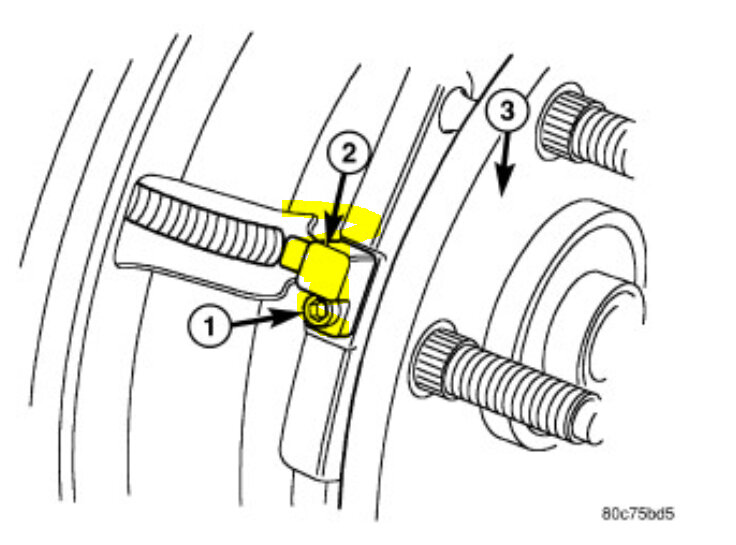 3
2
1
80c75bd5