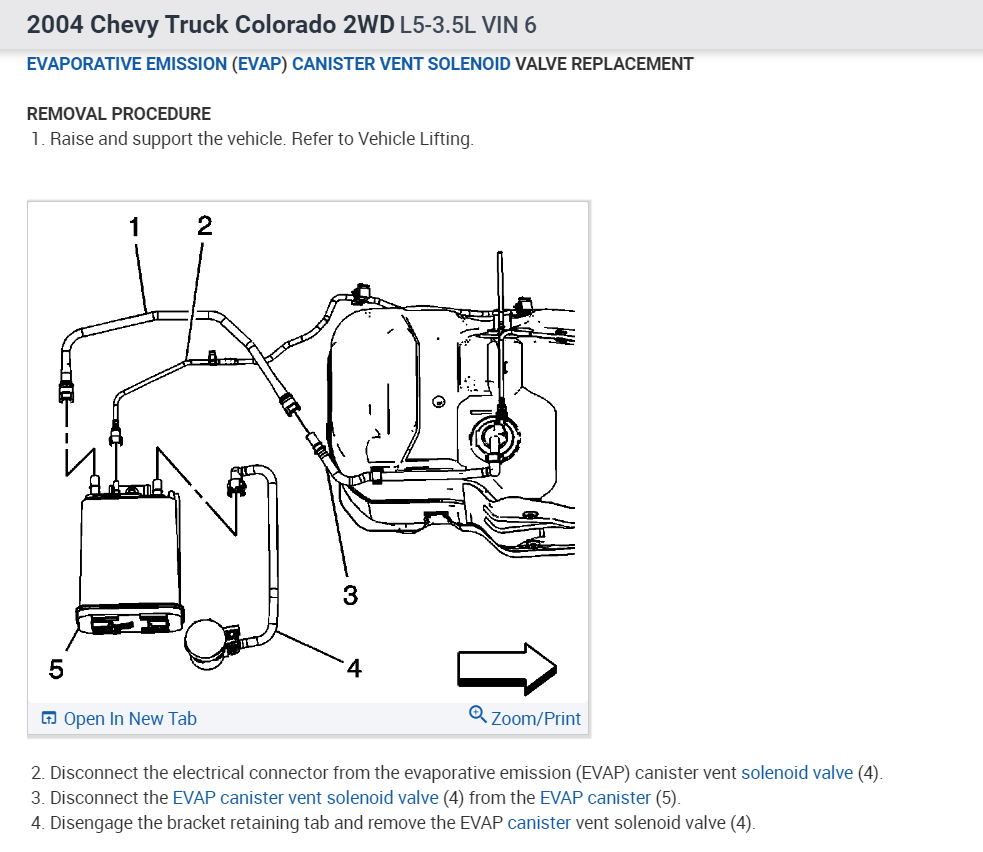 2004 Chevy Truck Colorado 2WD L5-3.5L VIN 6

EVAPORATIVE EMISSION (EVAP) CANISTER VENT SOLENOID VALVE REPLACEMENT

REMOVAL PROCEDURE
1. Raise and support the vehicle. Refer to Vehicle Lifting.

1 2 3 4 5

Open In New Tab
Zoom/Print

2. Disconnect the electrical connector from the evaporative emission (EVAP) canister vent solenoid valve (4).
3. Disconnect the EVAP canister vent solenoid valve (4) from the EVAP canister (5).
4. Disengage the bracket retaining tab and remove the EVAP canister vent solenoid valve (4).