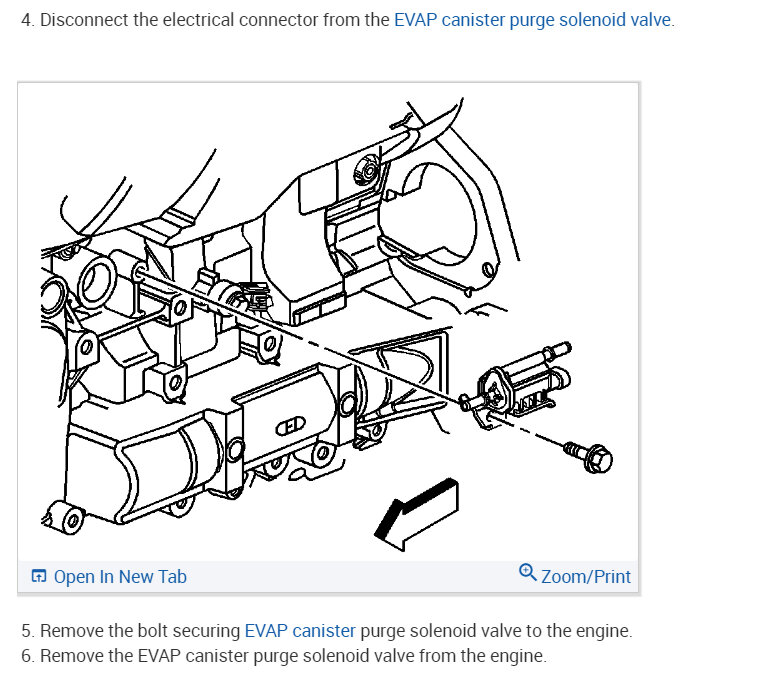 4. Disconnect the electrical connector from the EVAP canister purge solenoid valve.

Open In New Tab

Zoom/Print

5. Remove the bolt securing EVAP canister purge solenoid valve to the engine.
6. Remove the EVAP canister purge solenoid valve from the engine.