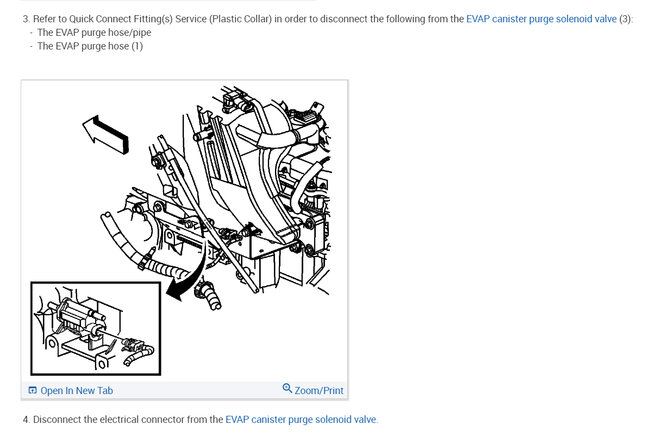 3. Refer to Quick Connect Fitting(s) Service (Plastic Collar) in order to disconnect the following from the EVAP canister purge solenoid valve (3):
- The EVAP purge hose/pipe
- The EVAP purge hose (1)

Open In New Tab
Zoom/Print

4. Disconnect the electrical connector from the EVAP canister purge solenoid valve.